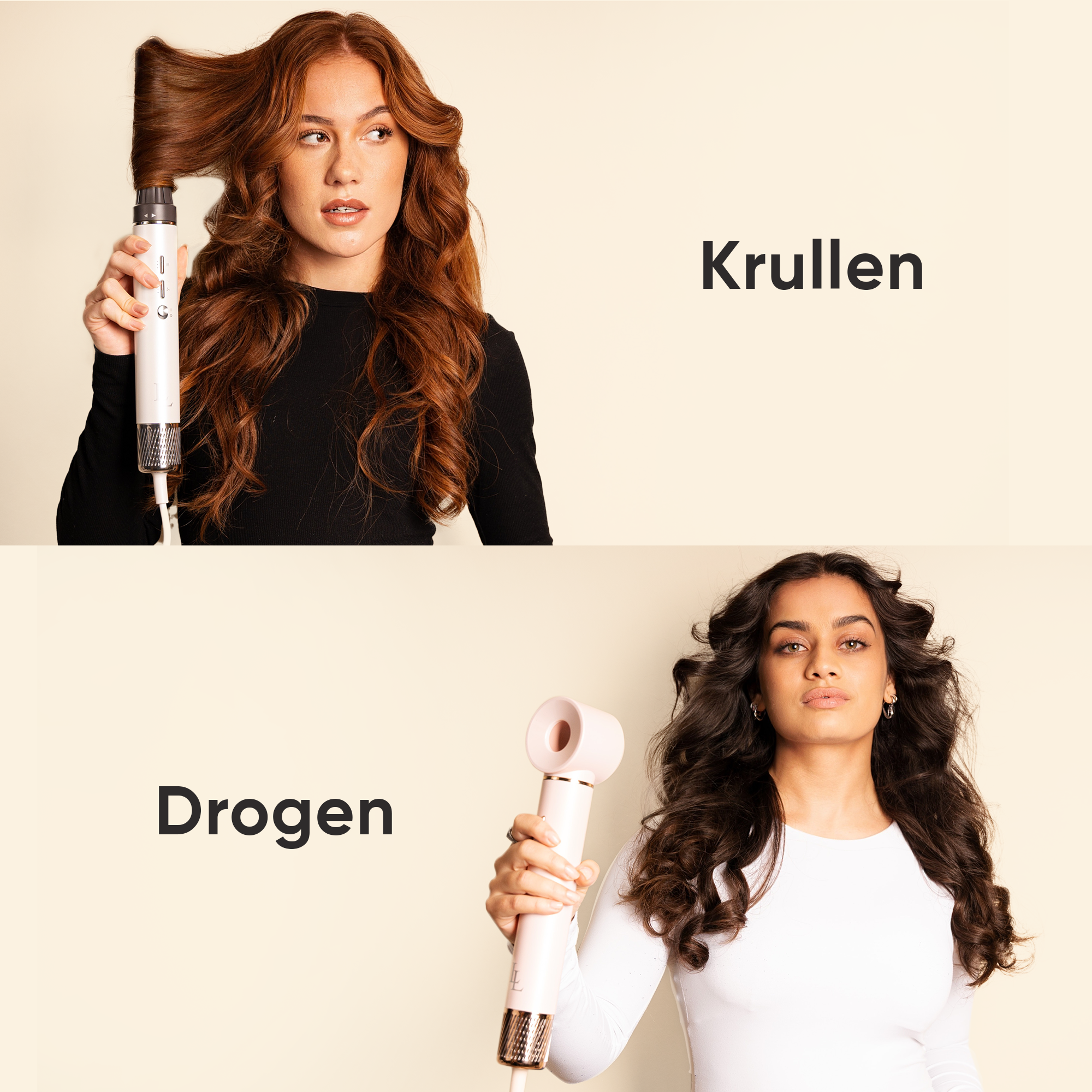 Krullen

Drogen