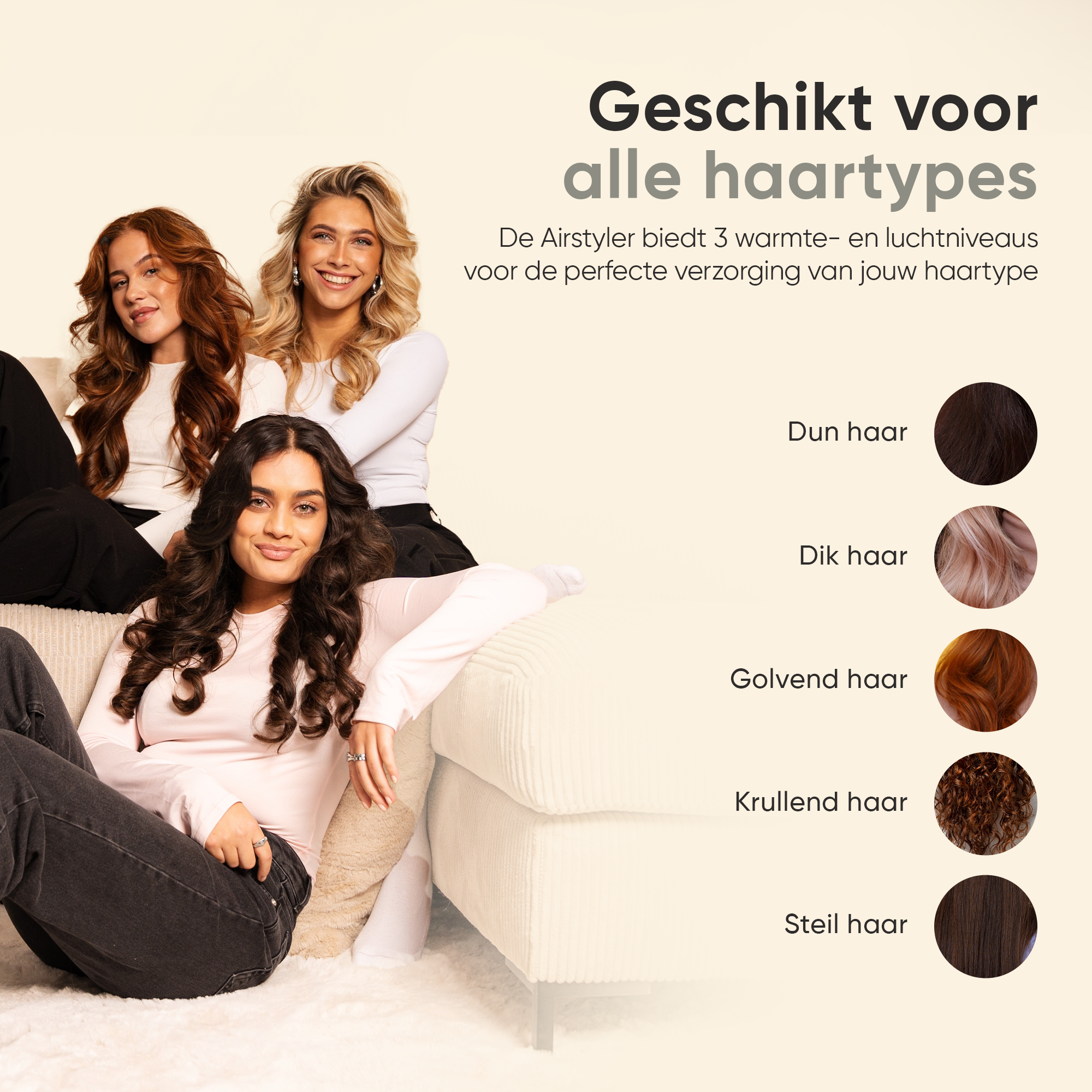 Geschikt voor
alle haartypes

De Airstyler biedt 3 warmte- en luchtniveaus voor de perfecte verzorging van jouw haartype

Dun haar

Dik haar

Golvend haar

Krullend haar

Steil haar