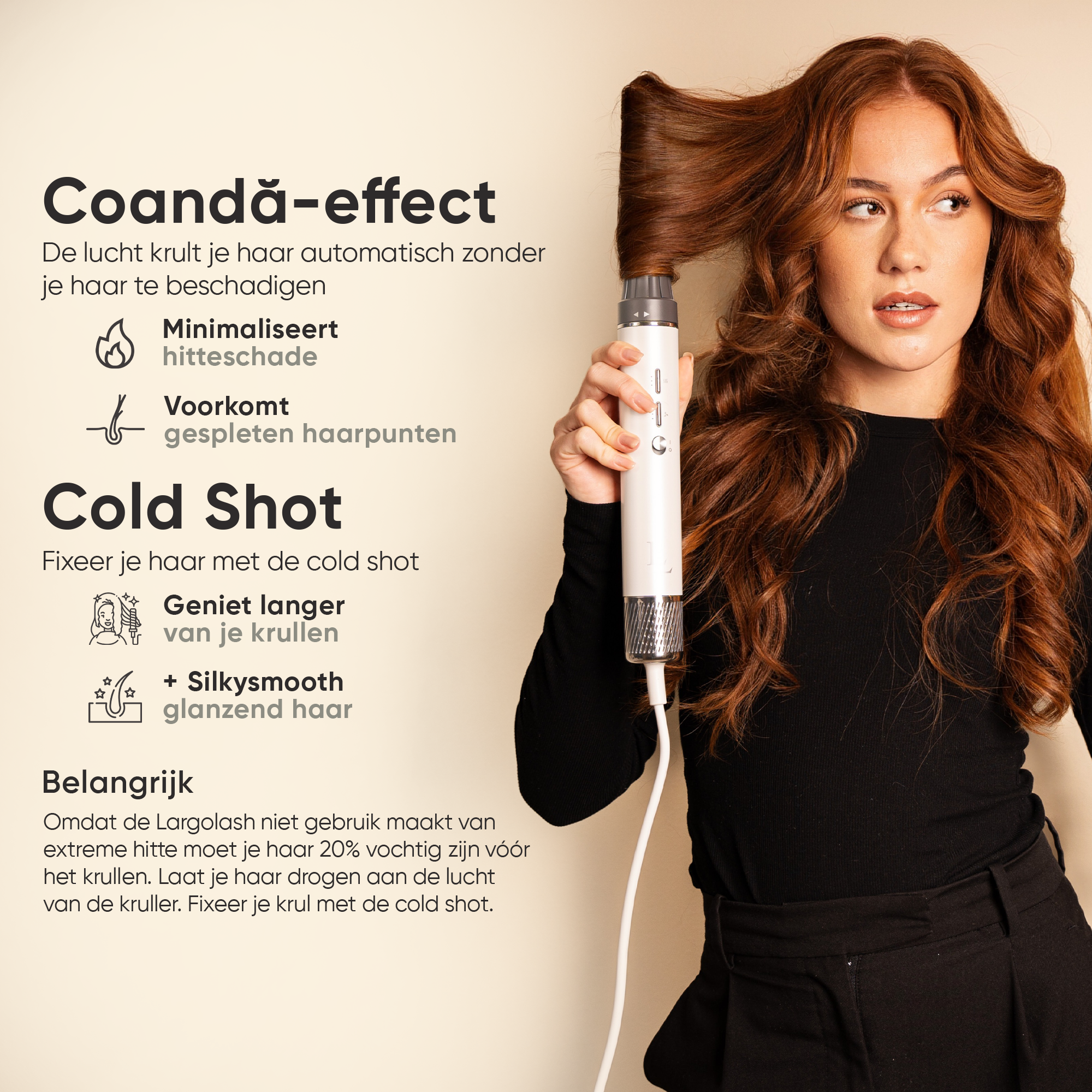 Coandă-effect

De lucht krult je haar automatisch zonder je haar te beschadigen

Minimaliseert
hitteschade

Voorkomt
gespleten haarpunten

Cold Shot

Fixeer je haar met de cold shot

Geniet langer
van je krullen

+ Silkysmooth
glanzend haar

Belangrijk

Omdat de Largolash niet gebruik maakt van extreme hitte moet je haar 20% vochtig zijn vóór het krullen. Laat je haar drogen aan de lucht van de kruller. Fixeer je krul met de cold shot.