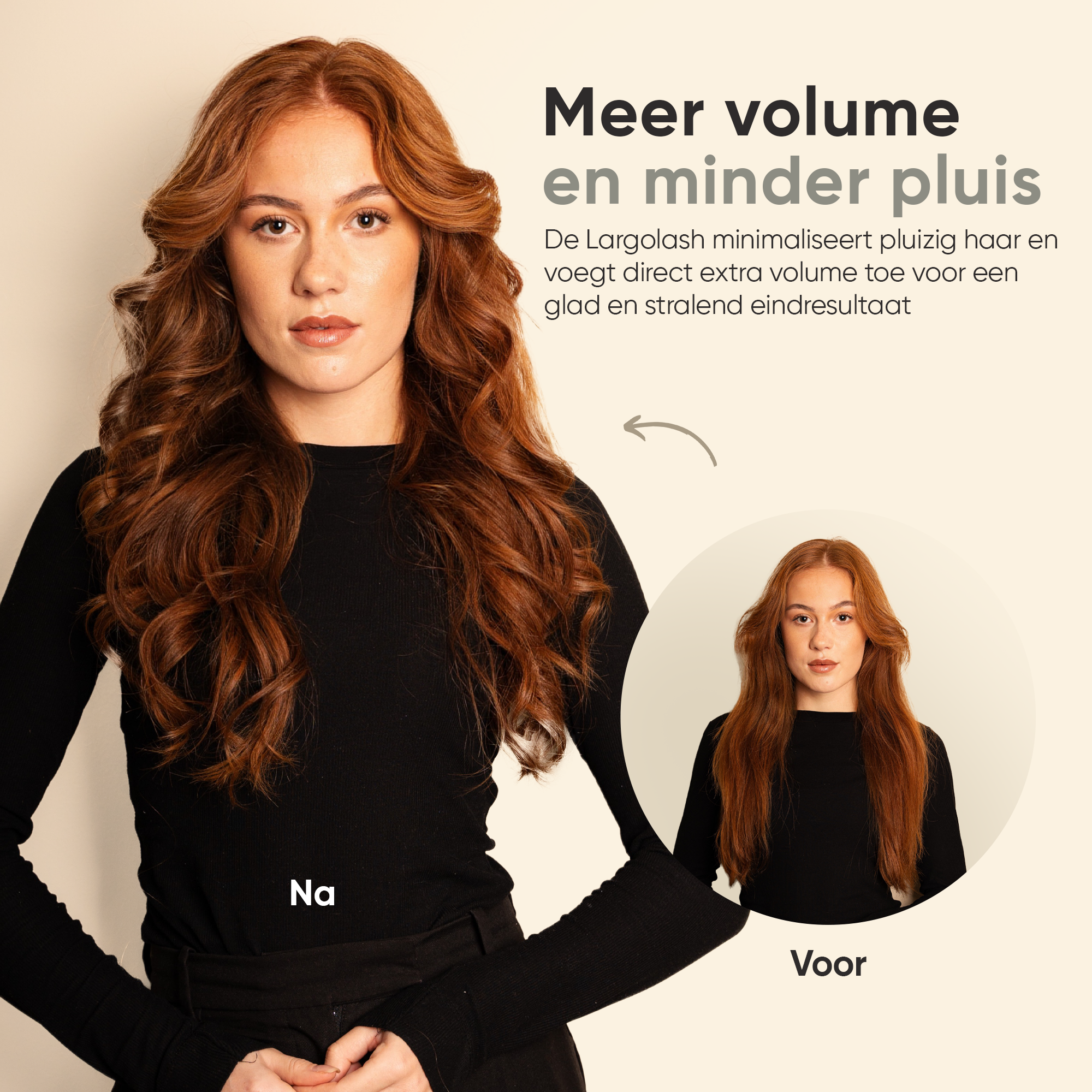 Meer volume
en minder pluis

De Largolash minimaliseert pluizig haar en voegt direct extra volume toe voor een glad en stralend eindresultaat

Na

Voor