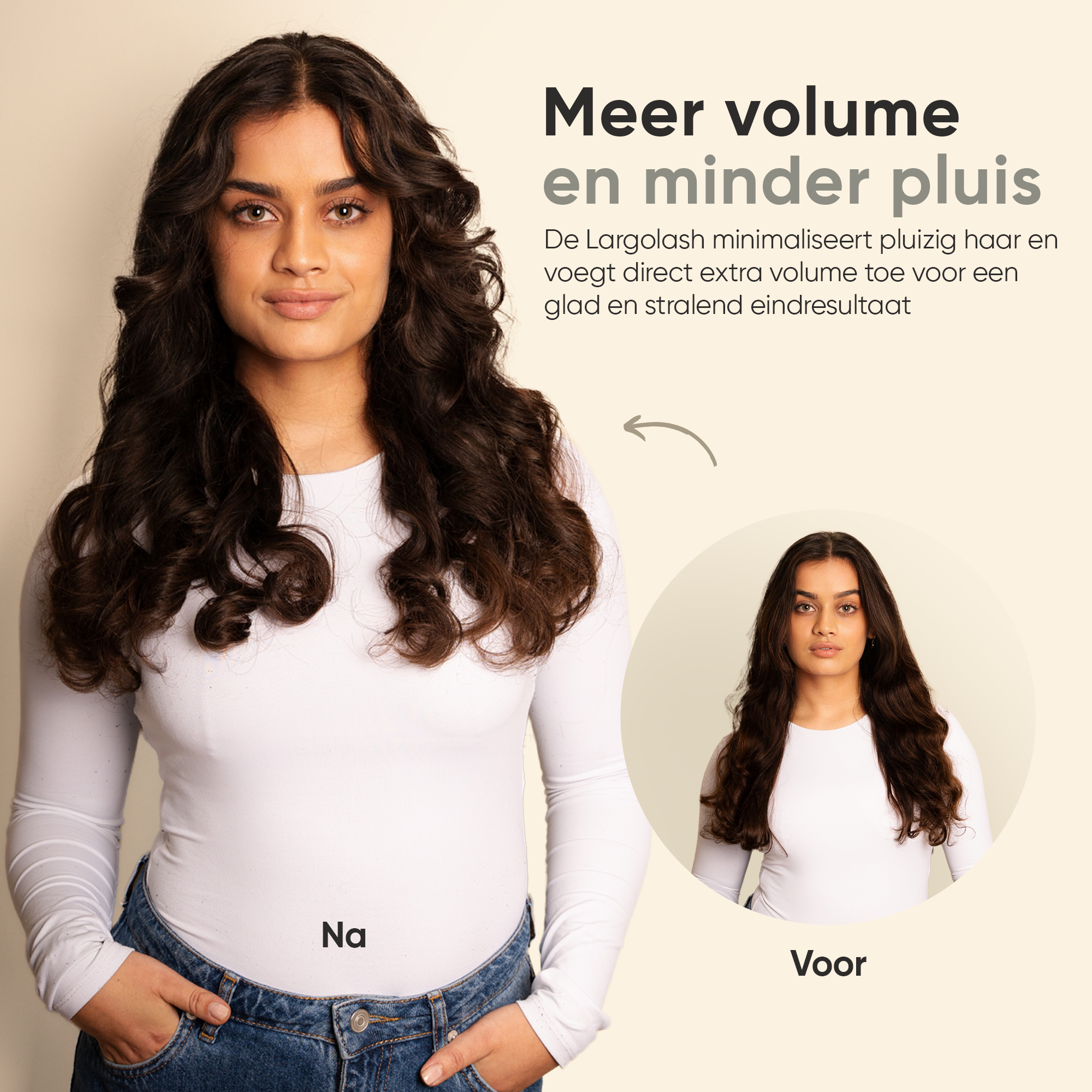 Meer volume
en minder pluis

De Largolash minimaliseert pluizig haar en voegt direct extra volume toe voor een glad en stralend eindresultaat

Na

Voor