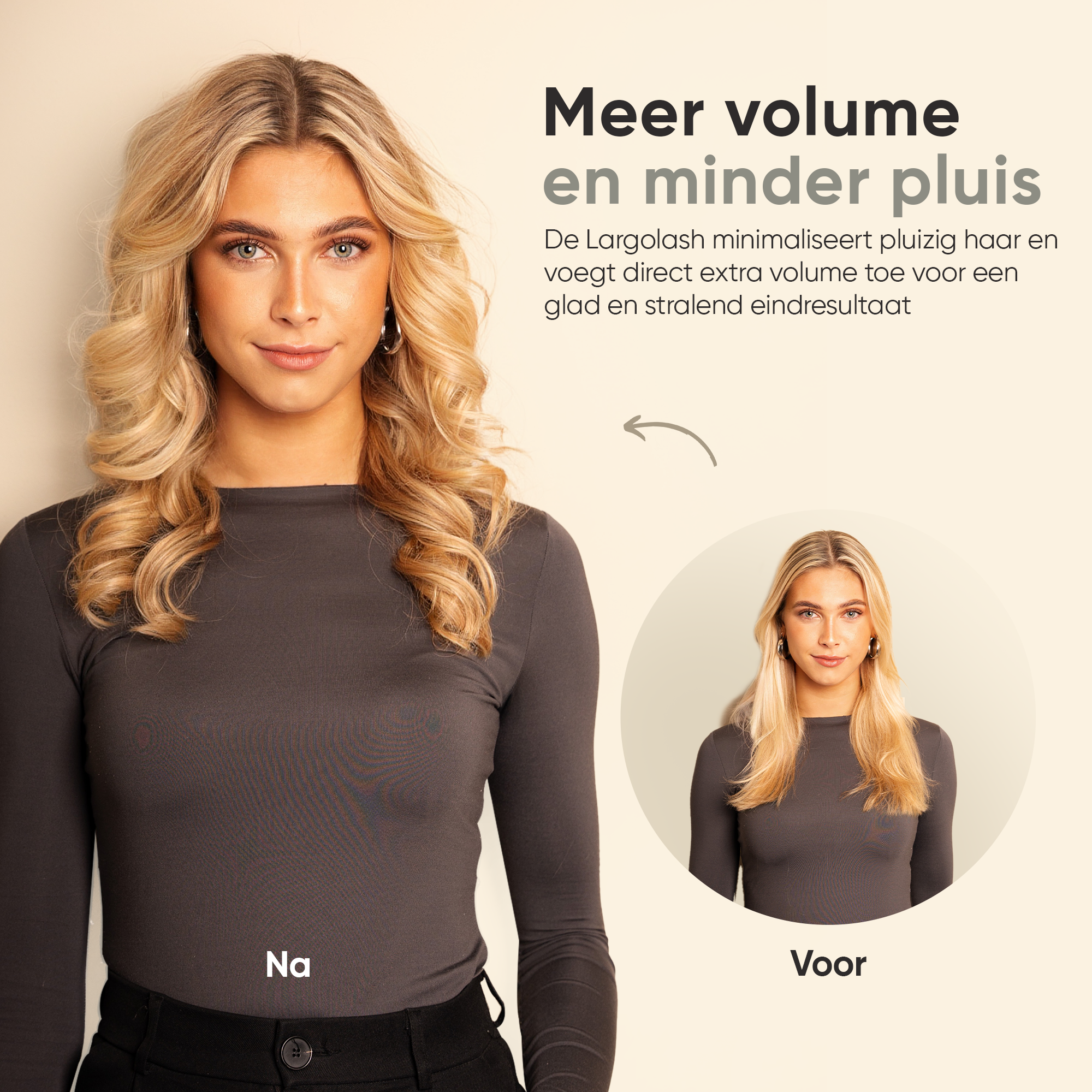 Meer volume
en minder pluis

De Largolash minimaliseert pluizig haar en voegt direct extra volume toe voor een glad en stralend eindresultaat

Na

Voor